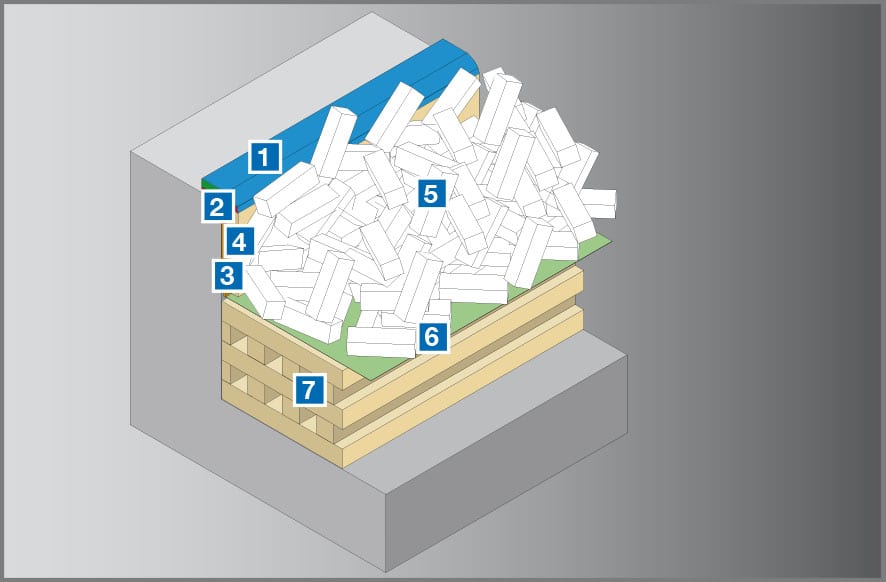 1
2
4
3
5
6
7