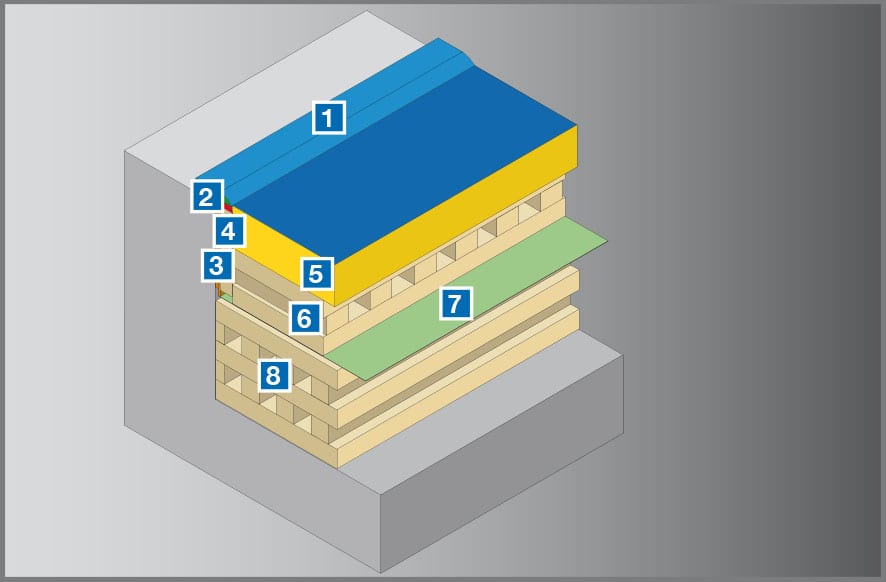 1
2
4
3
5
6
7
8